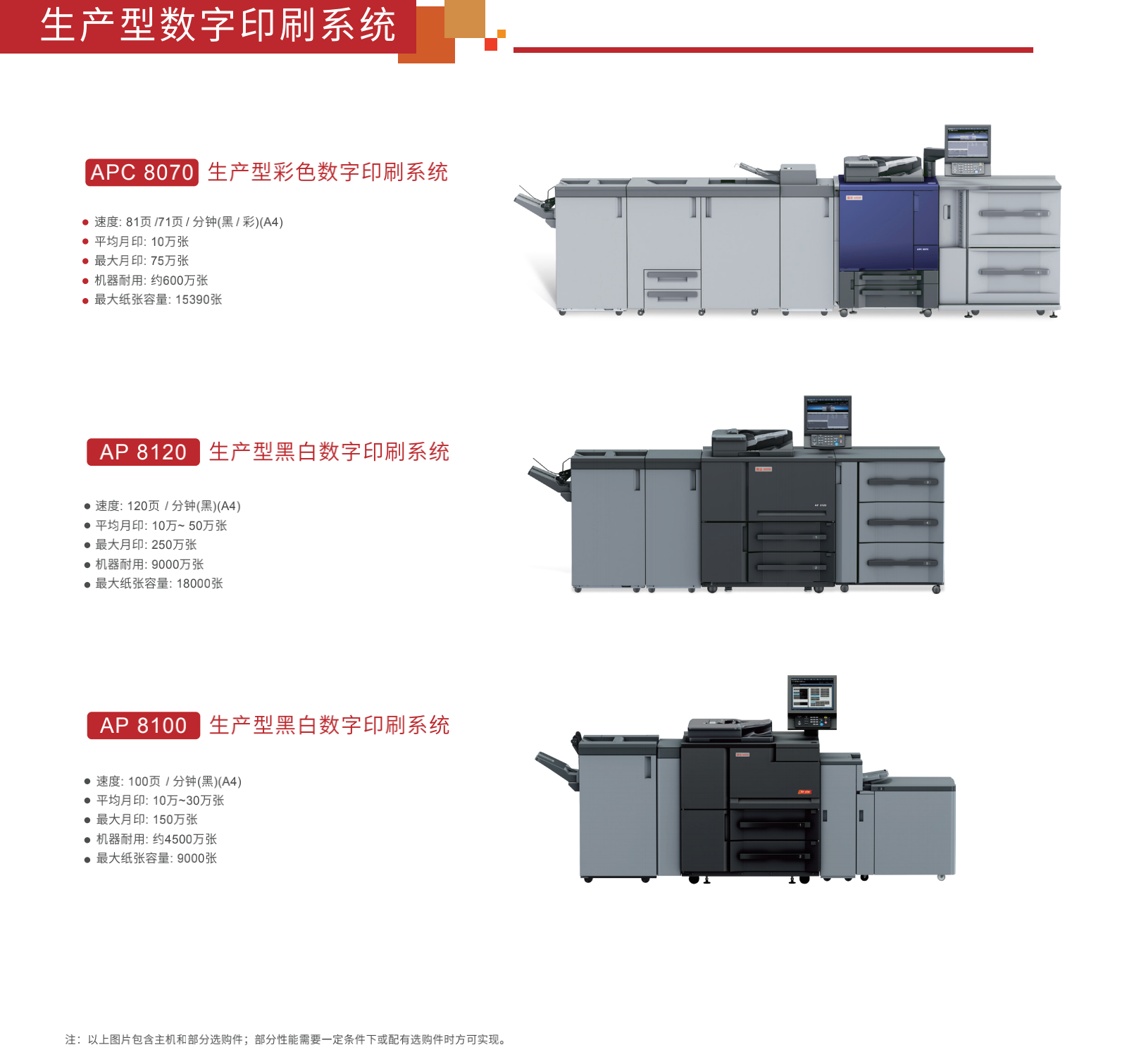 生产型数字印刷系统

APC 8070 生产型彩色数字印刷系统

● 速度: 81页 /71页 / 分钟(黑 / 彩)(A4)
● 平均月印: 10万张
● 最大月印: 75万张
● 机器耐用: 约600万张
● 最大纸张容量: 15390张

AP 8120 生产型黑白数字印刷系统

● 速度: 120页 / 分钟(黑)(A4)
● 平均月印: 10万~ 50万张
● 最大月印: 250万张
● 机器耐用: 9000万张
● 最大纸张容量: 18000张

AP 8100 生产型黑白数字印刷系统

● 速度: 100页 / 分钟(黑)(A4)
● 平均月印: 10万~30万张
● 最大月印: 150万张
● 机器耐用: 约4500万张
● 最大纸张容量: 9000张

注：以上图片包含主机和部分选购件；部分性能需要一定条件下或配有选购件时方可实现。