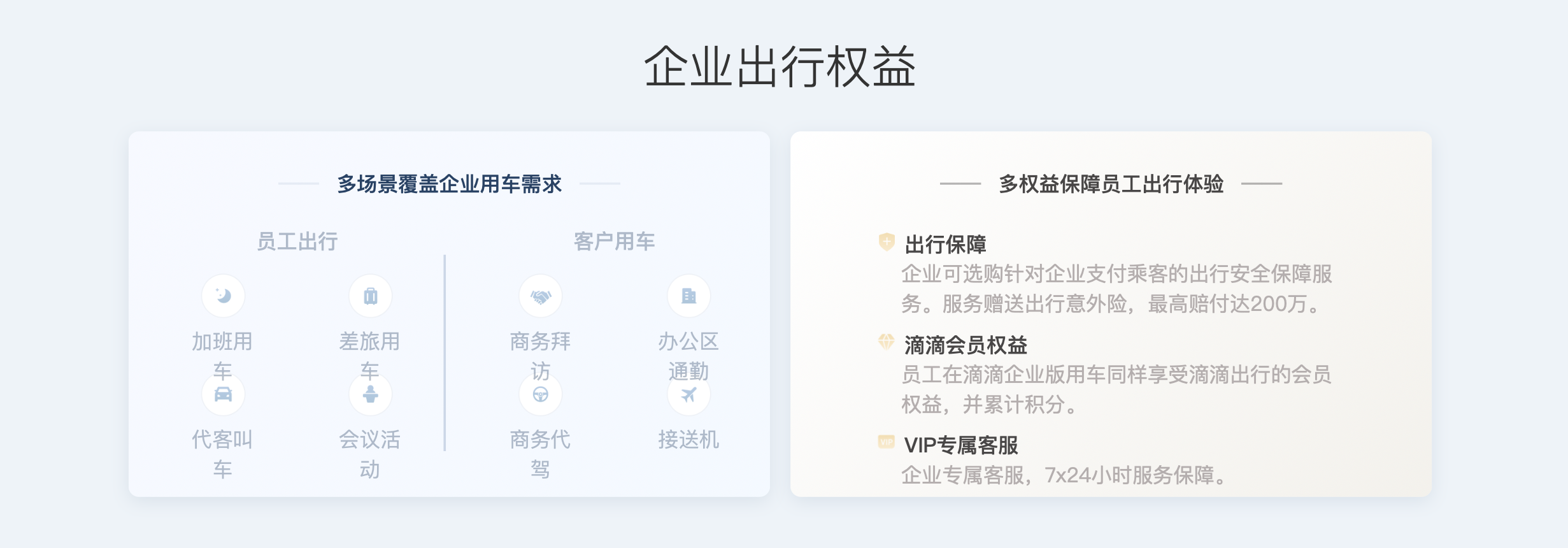 企业出行权益

多场景覆盖企业用车需求

员工出行

加班用车

差旅用车

代客叫车

会议活动

客户用车

商务拜访

办公区通勤

商务代驾

接送机

多权益保障员工出行体验

出行保障
企业可选购针对企业支付乘客的出行安全保障服务。服务赠送出行意外险，最高赔付达200万。

滴滴会员权益
员工在滴滴企业版用车同样享受滴滴出行的会员权益，并累计积分。

VIP专属客服
企业专属客服，7x24小时服务保障。