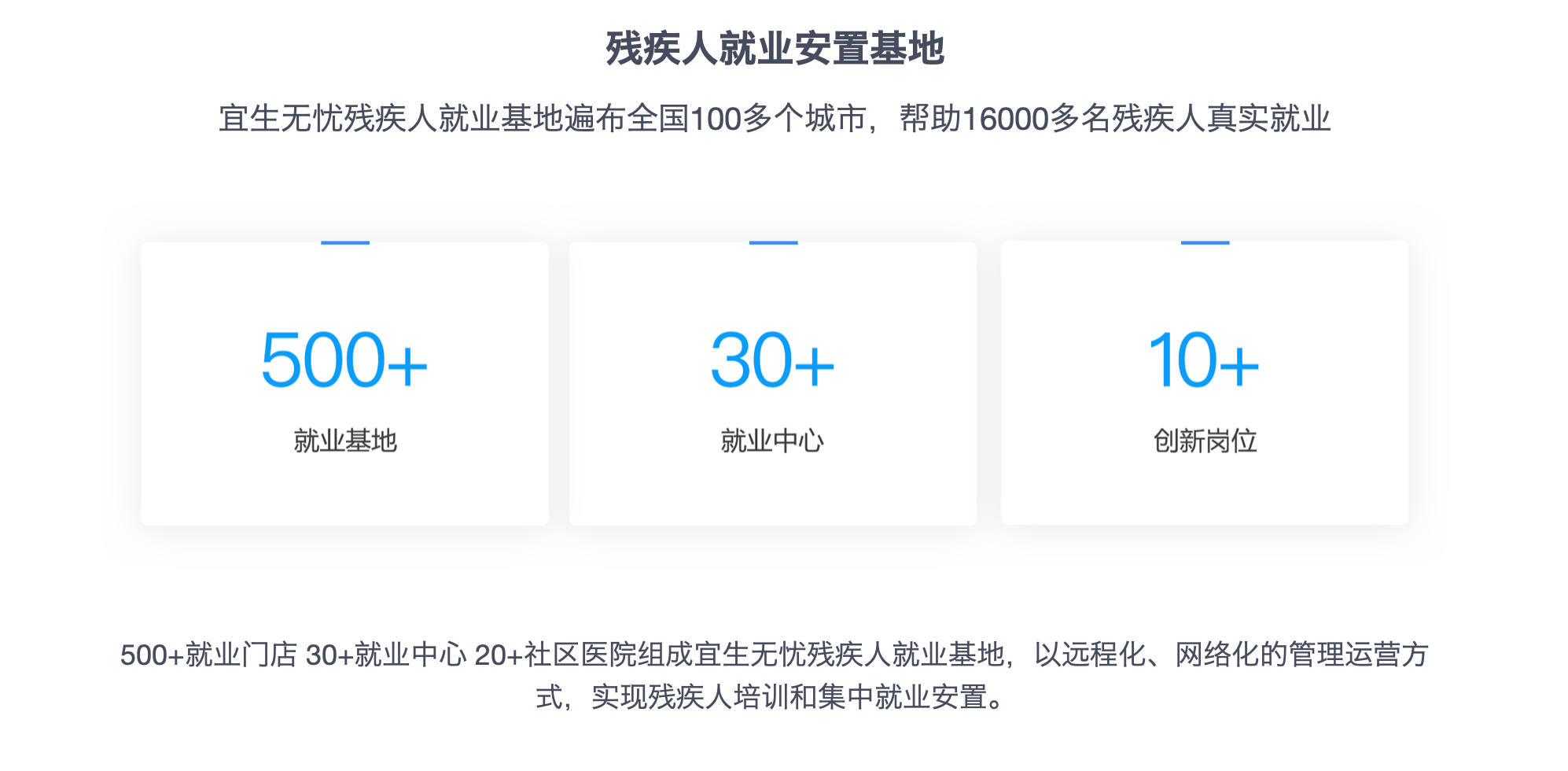 残疾人就业安置基地

宜生无忧残疾人就业基地遍布全国100多个城市，帮助16000多名残疾人真实就业

500+

就业基地

30+

就业中心

10+

创新岗位

500+就业门店 30+就业中心 20+社区医院组成宜生无忧残疾人就业基地，以远程化、网络化的管理运营方式，实现残疾人培训和集中就业安置。